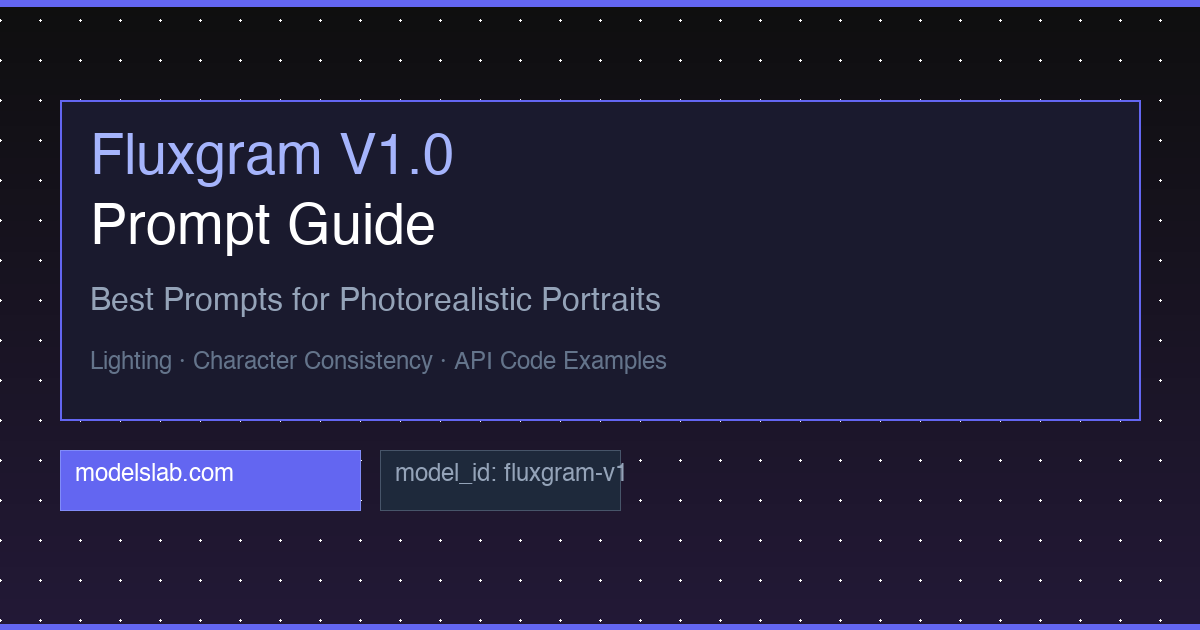 Fluxgram V1.0
Prompt Guide

Best Prompts for Photorealistic Portraits

Lighting · Character Consistency · API Code Examples

modelslab.com

model_id: fluxgram-v1